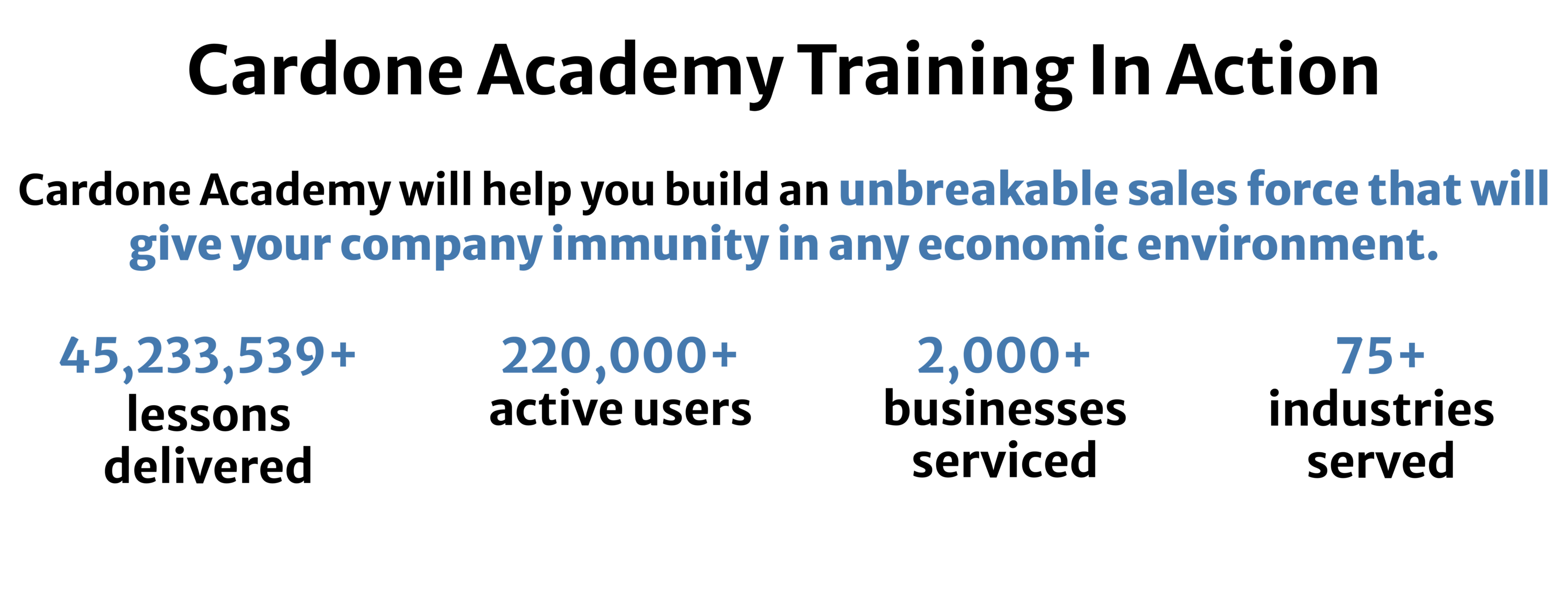 Cardone Academy Training In Action

Cardone Academy will help you build an unbreakable sales force that will give your company immunity in any economic environment.

45,233,539+
lessons delivered

220,000+
active users

2,000+
businesses serviced

75+
industries served